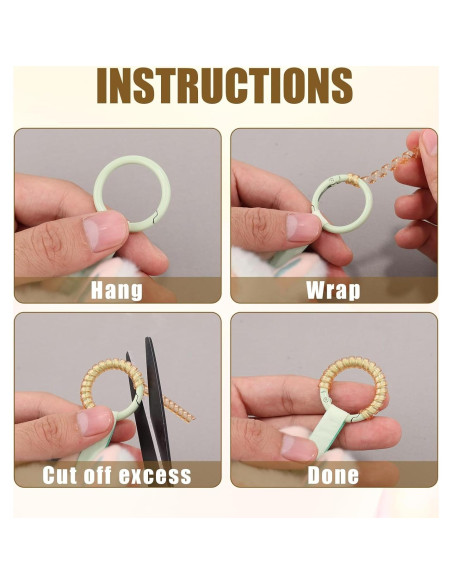 INSTRUCTIONS

Hang

Wrap

Cut off excess

Done