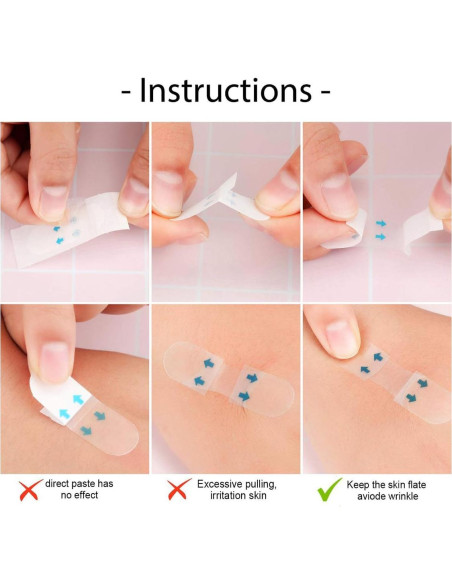 - Instructions -

direct paste has no effect

Excessive pulling, irritation skin

Keep the skin flate aviode wrinkle