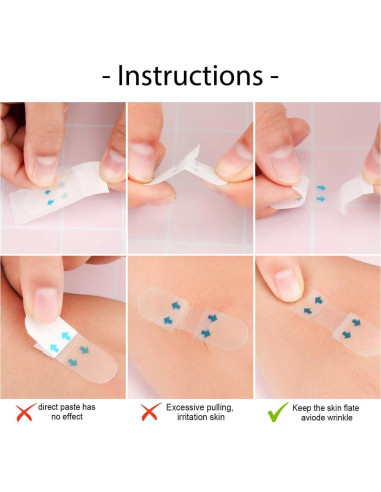 - Instructions -

direct paste has no effect

Excessive pulling, irritation skin

Keep the skin flate aviode wrinkle