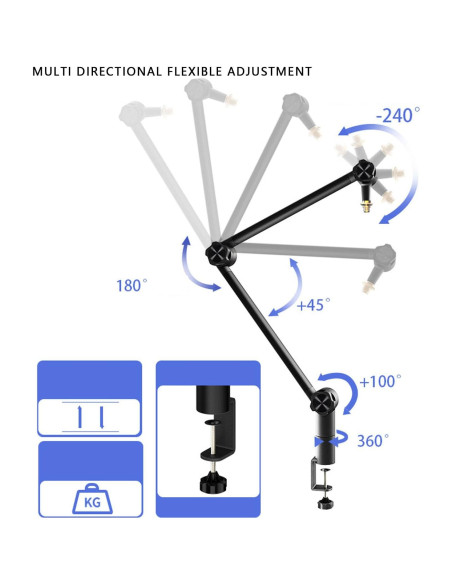 MULTI DIRECTIONAL FLEXIBLE ADJUSTMENT

-240°

180°

+45°

+100°

360°

KG