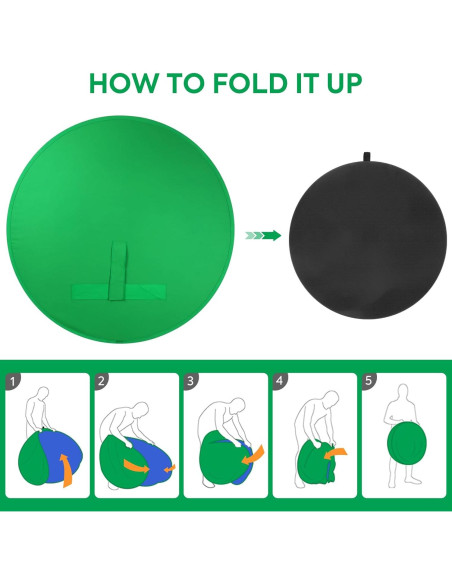 HOW TO FOLD IT UP

1

2

3

4

5