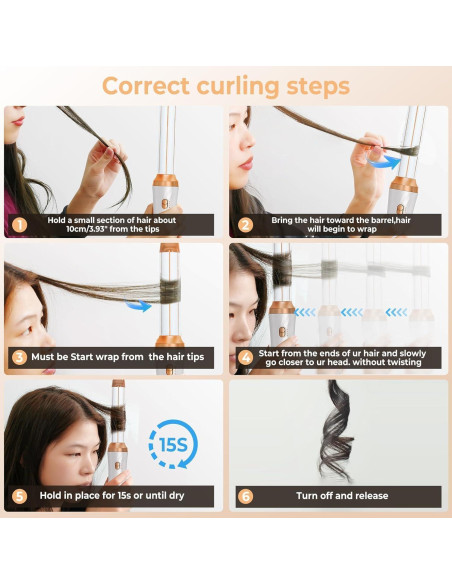 Correct curling steps

1 Hold a small section of hair about 10cm/3.93" from the tips

2 Bring the hair toward the barrel,hair will begin to wrap

3 Must be Start wrap from the hair tips

4 Start from the ends of ur hair and slowly go closer to ur head. without twisting

15S

5 Hold in place for 15s or until dry

6 Turn off and release