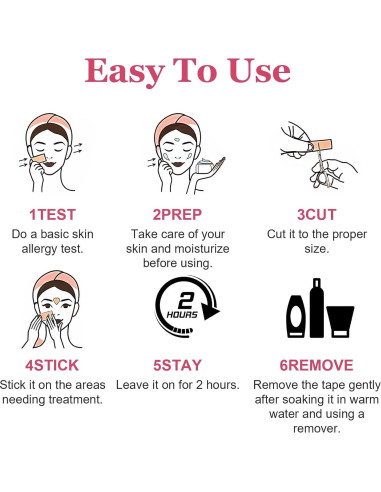 Easy To Use

1TEST
Do a basic skin allergy test.

2PREP
Take care of your skin and moisturize before using.

3CUT
Cut it to the proper size.

4STICK
Stick it on the areas needing treatment.

2
HOURS

5STAY
Leave it on for 2 hours.

6REMOVE
Remove the tape gently after soaking it in warm water and using a remover.