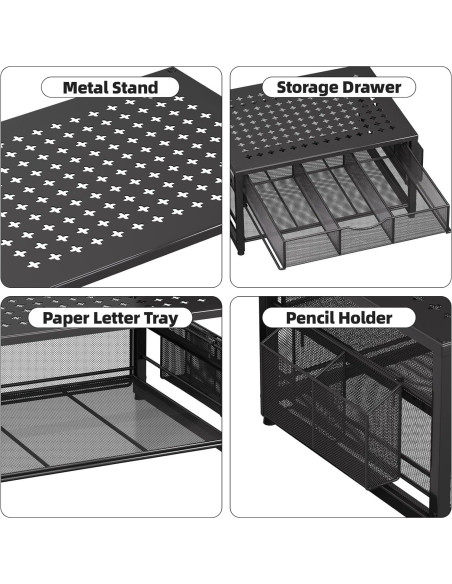 Metal Stand

Storage Drawer

Paper Letter Tray

Pencil Holder