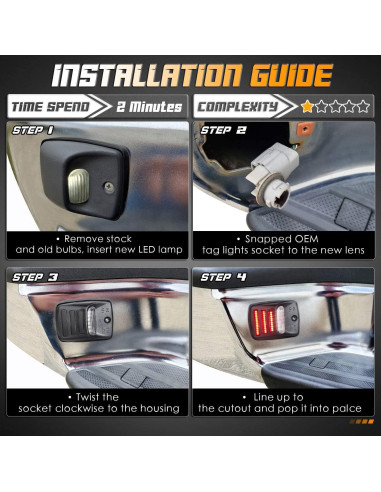 INSTALLATION GUIDE

TIME SPEND 2 Minutes

COMPLEXITY

STEP 1

• Remove stock and old bulbs, insert new LED lamp

STEP 2

• Snapped OEM tag lights socket to the new lens

STEP 3

• Twist the socket clockwise to the housing

STEP 4

• Line up to the cutout and pop it into palce