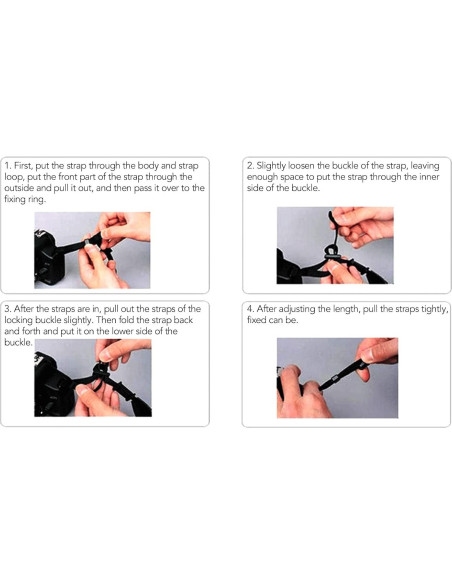 1. First, put the strap through the body and strap loop, put the front part of the strap through the outside and pull it out, and then pass it over to the fixing ring.

2. Slightly loosen the buckle of the strap, leaving enough space to put the strap through the inner side of the buckle.

3. After the straps are in, pull out the straps of the locking buckle slightly. Then fold the strap back and forth and put it on the lower side of the buckle.

4. After adjusting the length, pull the straps tightly, fixed can be.