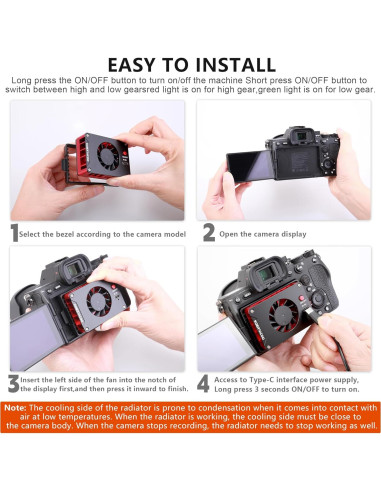 EASY TO INSTALL

Long press the ON/OFF button to turn on/off the machine Short press ON/OFF button to switch between high and low gearsred light is on for high gear,green light is on for low gear.

1 Select the bezel according to the camera model

2 Open the camera display

3 Insert the left side of the fan into the notch of the display first,and then press it inward to finish.

4 Access to Type-C interface power supply, Long press 3 seconds ON/OFF to turn on.

Note: The cooling side of the radiator is prone to condensation when it comes into contact with air at low temperatures. When the radiator is working, the cooling side must be close to the camera body. When the camera stops recording, the radiator needs to stop working as well.