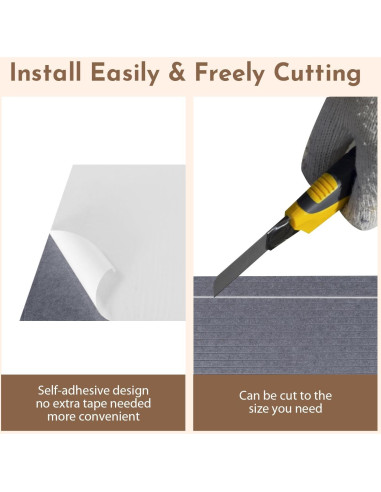 Install Easily & Freely Cutting

Self-adhesive design
no extra tape needed
more convenient

Can be cut to the
size you need