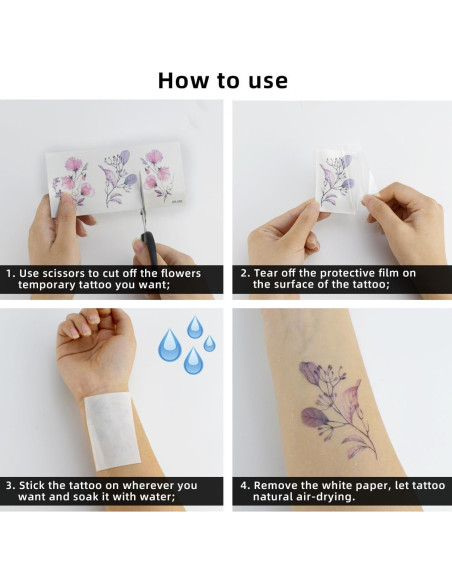 How to use

1. Use scissors to cut off the flowers temporary tattoo you want;

2. Tear off the protective film on the surface of the tattoo;

3. Stick the tattoo on wherever you want and soak it with water;

4. Remove the white paper, let tattoo natural air-drying.