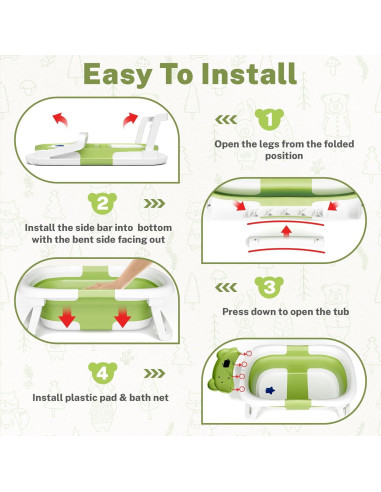 Easy To Install

1

Open the legs from the folded position

2

Install the side bar into bottom with the bent side facing out

3

Press down to open the tub

4

Install plastic pad & bath net