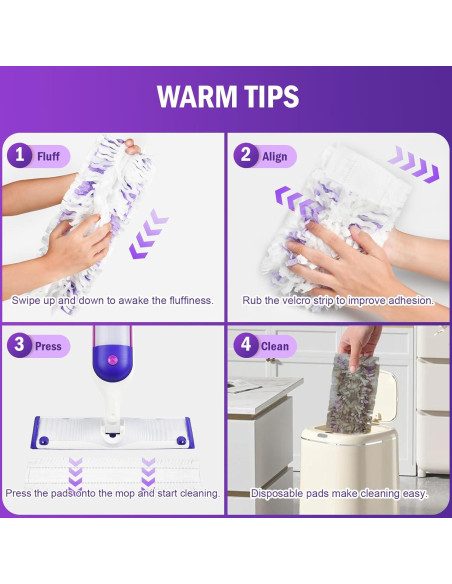 WARM TIPS

1 Fluff

Swipe up and down to awake the fluffiness.

2 Align

Rub the velcro strip to improve adhesion.

3 Press

Press the pads onto the mop and start cleaning.

4 Clean

Disposable pads make cleaning easy.