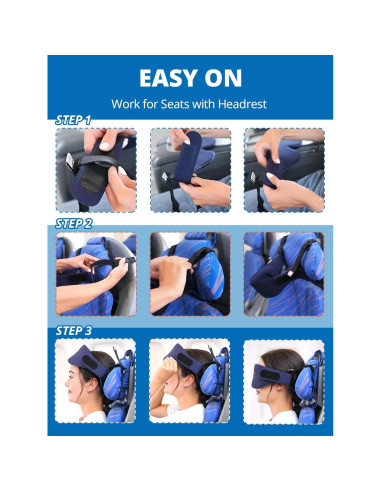 EASY ON

Work for Seats with Headrest

STEP 1

STEP 2

STEP 3