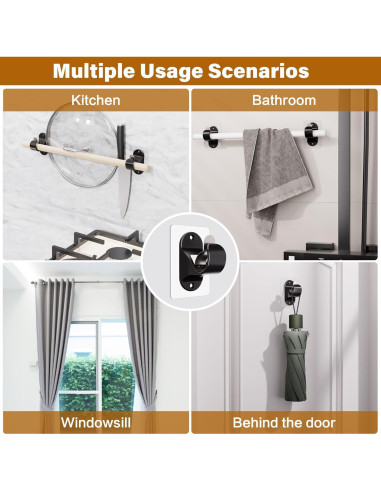 Multiple Usage Scenarios

Kitchen

Bathroom

Windowsill

Behind the door