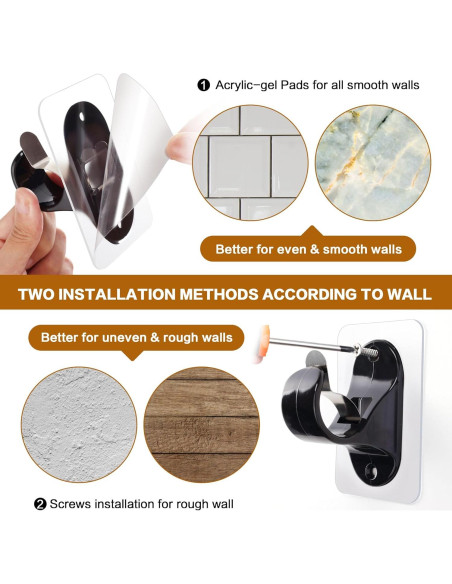 ❶ Acrylic-gel Pads for all smooth walls

Better for even & smooth walls

TWO INSTALLATION METHODS ACCORDING TO WALL

Better for uneven & rough walls

❷ Screws installation for rough wall