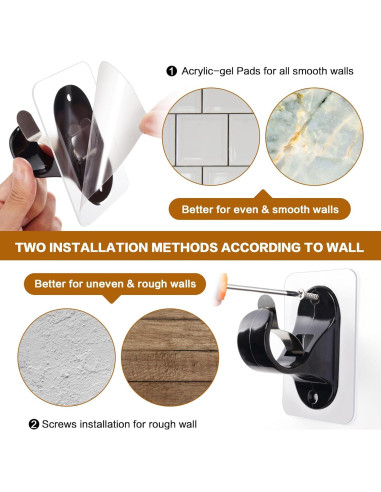 ❶ Acrylic-gel Pads for all smooth walls

Better for even & smooth walls

TWO INSTALLATION METHODS ACCORDING TO WALL

Better for uneven & rough walls

❷ Screws installation for rough wall