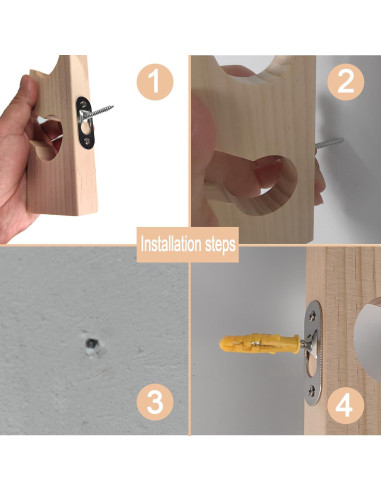 1

2

Installation steps

3

4