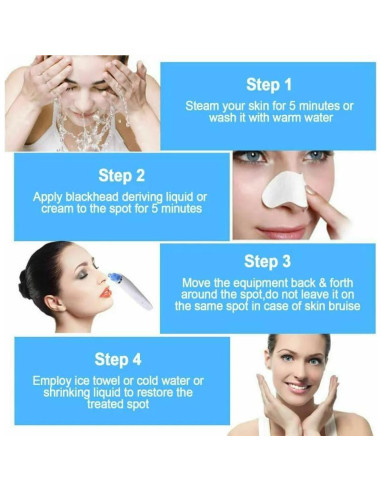 Step 1

Steam your skin for 5 minutes or wash it with warm water

Step 2

Apply blackhead deriving liquid or cream to the spot for 5 minutes

Step 3

Move the equipment back & forth around the spot,do not leave it on the same spot in case of skin bruise

Step 4

Employ ice towel or cold water or shrinking liquid to restore the treated spot