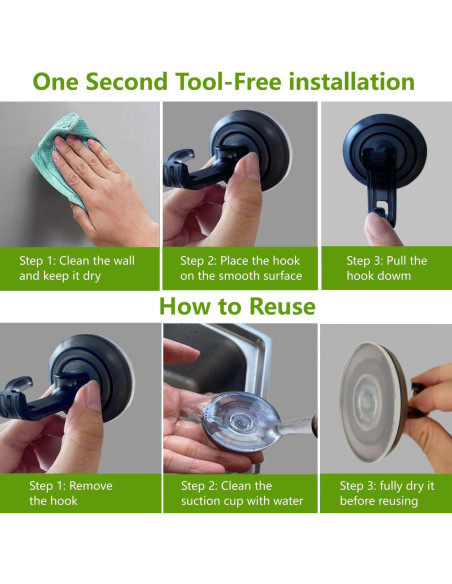 One Second Tool-Free installation

Step 1: Clean the wall and keep it dry

Step 2: Place the hook on the smooth surface

Step 3: Pull the hook dowm

How to Reuse

Step 1: Remove the hook

Step 2: Clean the suction cup with water

Step 3: fully dry it before reusing