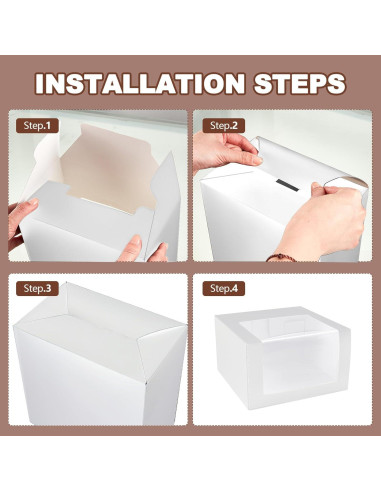 INSTALLATION STEPS

Step.1

Step.2

Step.3

Step.4