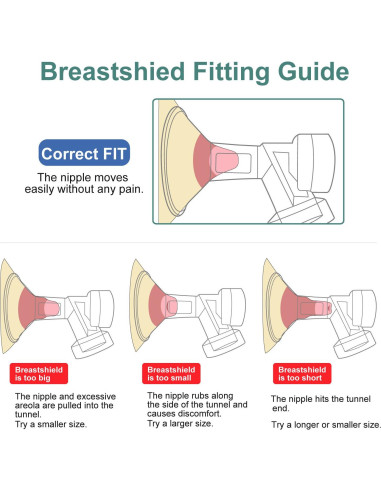 Breastshied Fitting Guide

Correct FIT

The nipple moves easily without any pain.

Breastshield is too big

The nipple and excessive areola are pulled into the tunnel.
Try a smaller size.

Breastshield is too small

The nipple rubs along the side of the tunnel and causes discomfort.
Try a larger size.

Breastshield is too short

The nipple hits the tunnel end.

Try a longer or smaller size.