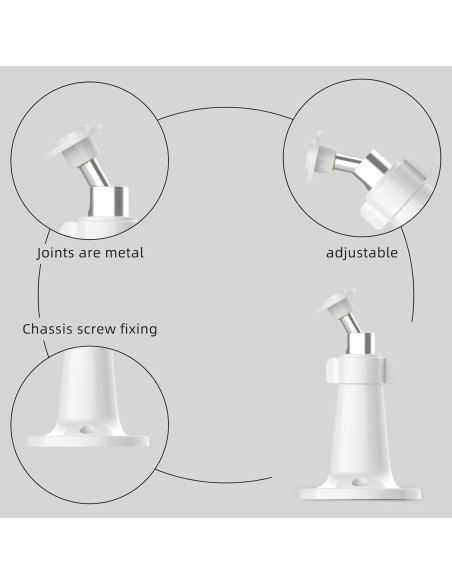 Joints are metal

adjustable

Chassis screw fixing