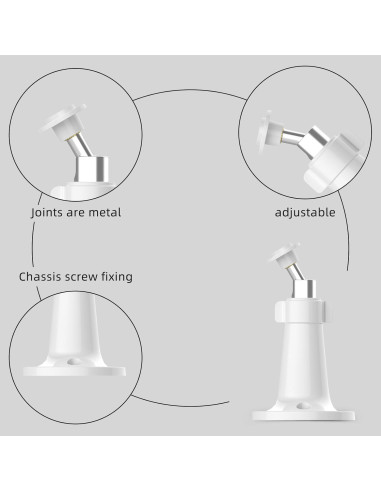 Joints are metal

adjustable

Chassis screw fixing