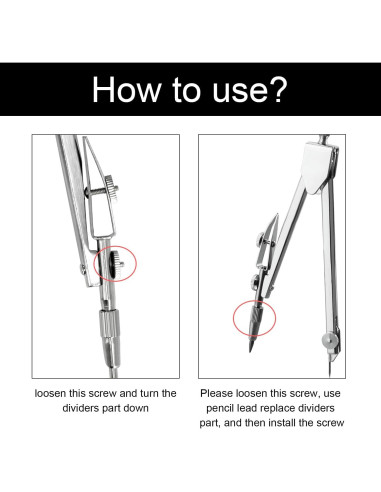 How to use?

loosen this screw and turn the dividers part down

Please loosen this screw, use pencil lead replace dividers part, and then install the screw