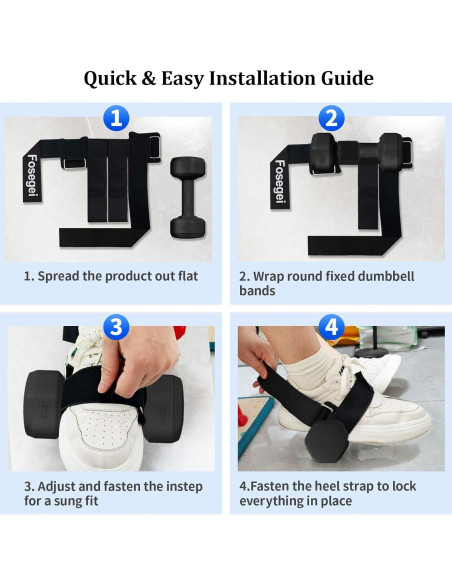 Quick & Easy Installation Guide

1

Fosegei

1. Spread the product out flat

2

Fosegei

2. Wrap round fixed dumbbell bands

3

3. Adjust and fasten the instep for a sung fit

4

4.Fasten the heel strap to lock everything in place