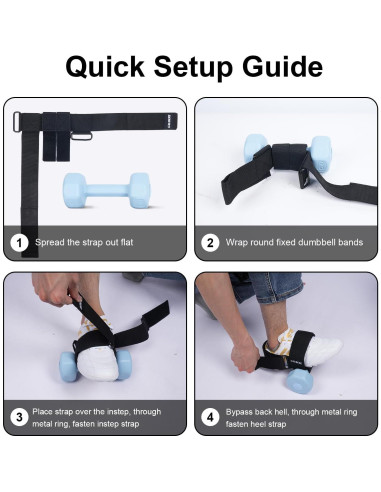 Quick Setup Guide

1 Spread the strap out flat

2 Wrap round fixed dumbbell bands

3 Place strap over the instep, through metal ring, fasten instep strap

4 Bypass back hell, through metal ring fasten heel strap