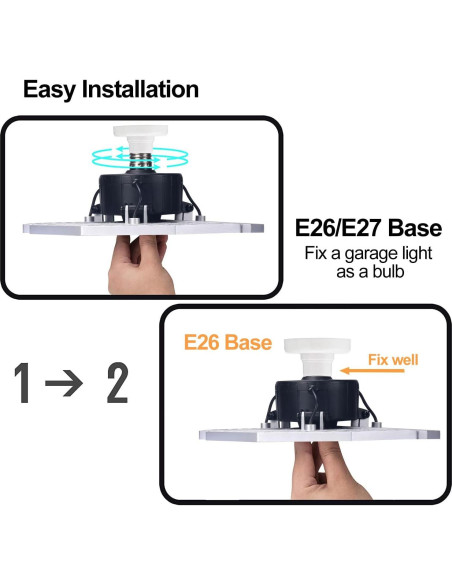 Easy Installation

E26/E27 Base
Fix a garage light as a bulb

1 → 2

E26 Base

Fix well