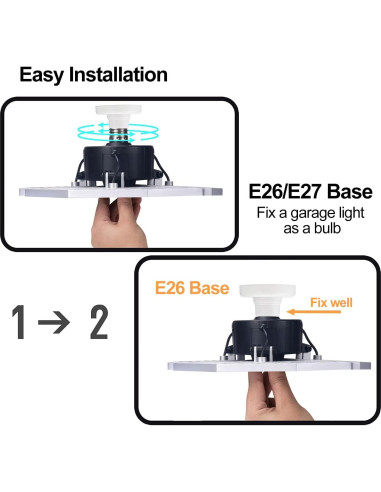 Easy Installation

E26/E27 Base
Fix a garage light as a bulb

1 → 2

E26 Base

Fix well