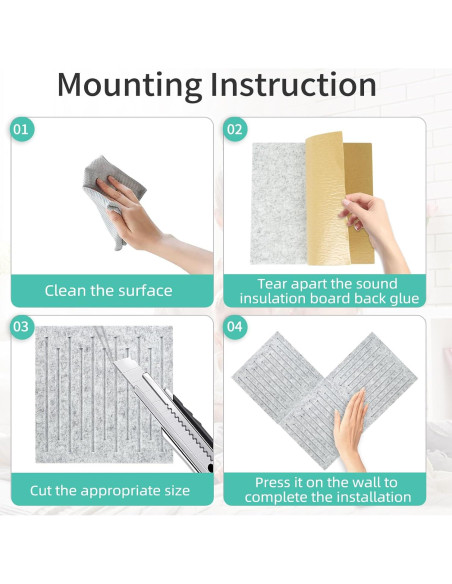 Mounting Instruction

01

Clean the surface

02

Tear apart the sound insulation board back glue

03

Cut the appropriate size

04

Press it on the wall to complete the installation