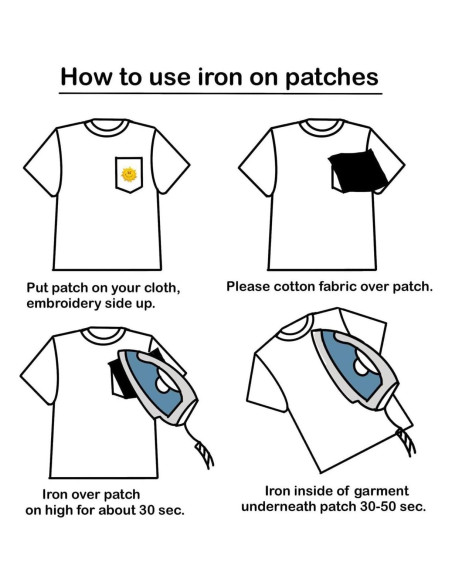 How to use iron on patches

Put patch on your cloth, embroidery side up.

Please cotton fabric over patch.

Iron over patch on high for about 30 sec.

Iron inside of garment underneath patch 30-50 sec.