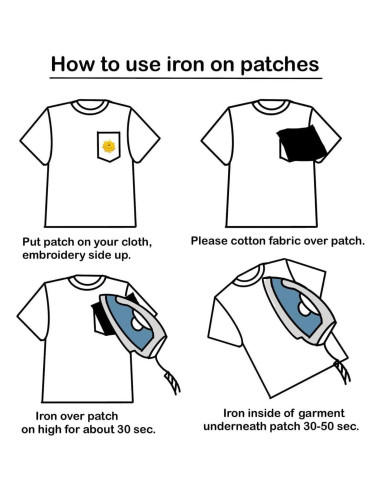 How to use iron on patches

Put patch on your cloth, embroidery side up.

Please cotton fabric over patch.

Iron over patch on high for about 30 sec.

Iron inside of garment underneath patch 30-50 sec.