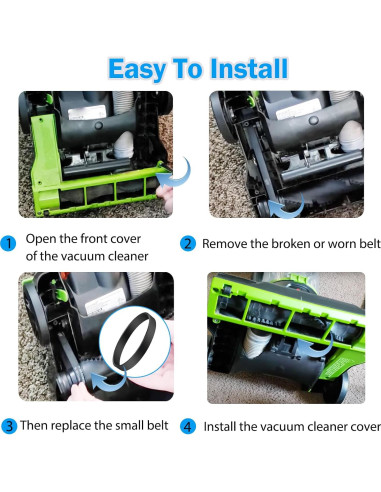 Easy To Install

1 Open the front cover of the vacuum cleaner

2 Remove the broken or worn belt

3 Then replace the small belt

4 Install the vacuum cleaner cover