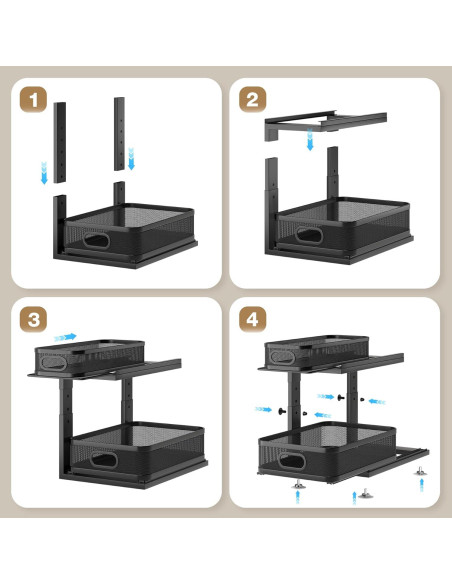 1

2

3

4