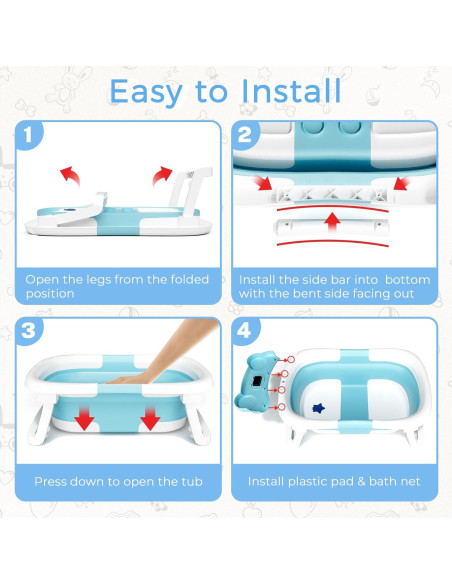 Easy to Install

1

Open the legs from the folded position

2

Install the side bar into bottom with the bent side facing out

3

Press down to open the tub

4

Install plastic pad & bath net