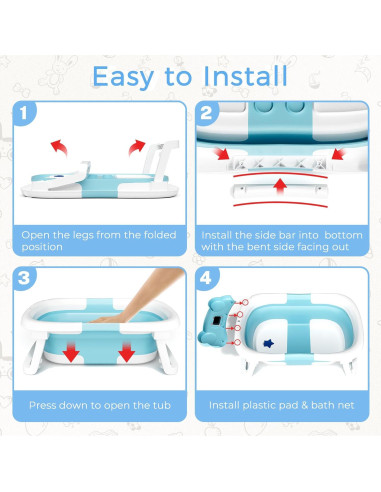 Easy to Install

1
Open the legs from the folded position

2
Install the side bar into bottom with the bent side facing out

3
Press down to open the tub

4
Install plastic pad & bath net