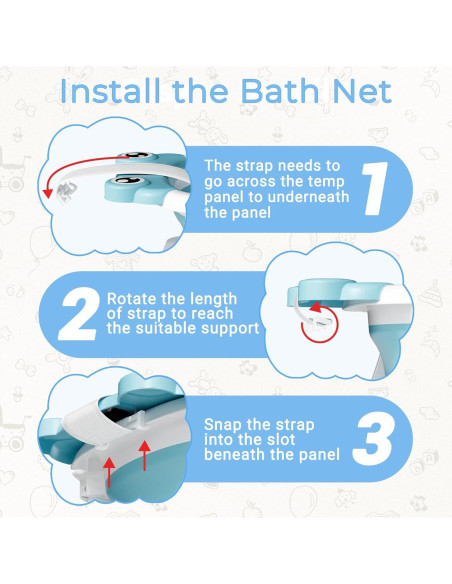 Install the Bath Net

The strap needs to go across the temp panel to underneath the panel

1

2

Rotate the length of strap to reach the suitable support

Snap the strap into the slot beneath the panel

3