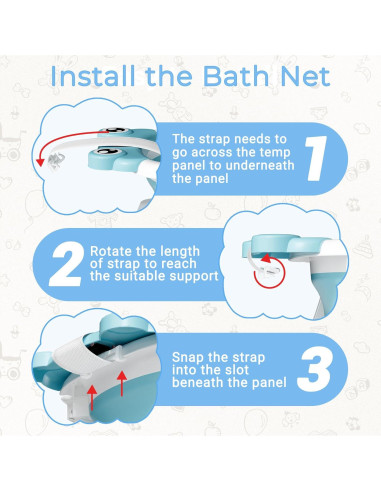 Install the Bath Net

The strap needs to go across the temp panel to underneath the panel

1

2

Rotate the length of strap to reach the suitable support

Snap the strap into the slot beneath the panel

3