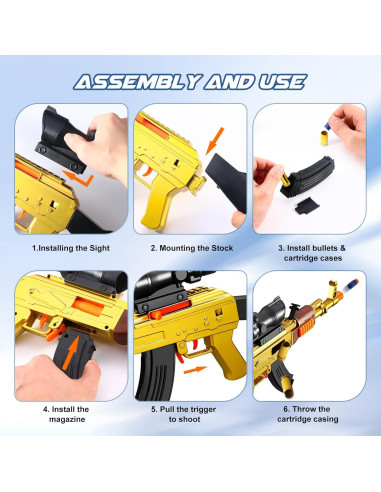 ASSEMBLY AND USE

1.Installing the Sight

2. Mounting the Stock

3. Install bullets & cartridge cases

4. Install the magazine

5. Pull the trigger to shoot

6. Throw the cartridge casing