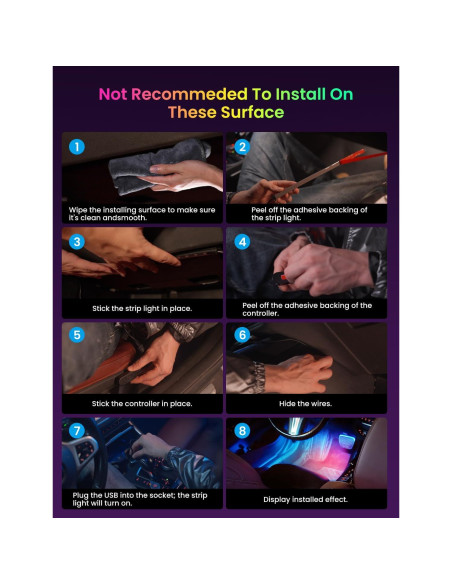 Not Recommeded To Install On These Surface

1
Wipe the installing surface to make sure it's clean andsmooth.

2
Peel off the adhesive backing of the strip light.

3
Stick the strip light in place.

4
Peel off the adhesive backing of the controller.

5
Stick the controller in place.

6
Hide the wires.

7
Plug the USB into the socket; the strip light will turn on.

8
Display installed effect.