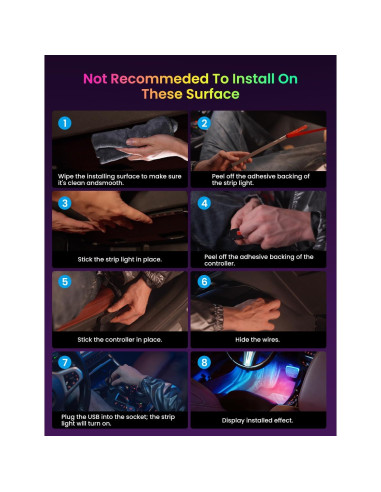 Not Recommeded To Install On These Surface

1
Wipe the installing surface to make sure it's clean andsmooth.

2
Peel off the adhesive backing of the strip light.

3
Stick the strip light in place.

4
Peel off the adhesive backing of the controller.

5
Stick the controller in place.

6
Hide the wires.

7
Plug the USB into the socket; the strip light will turn on.

8
Display installed effect.