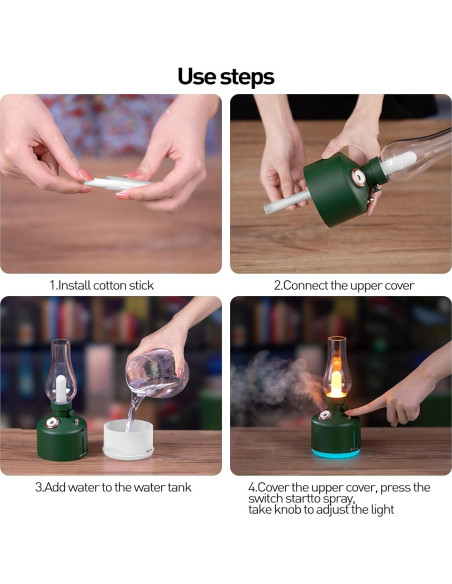 Use steps

1.Install cotton stick

2.Connect the upper cover

3.Add water to the water tank

4.Cover the upper cover, press the switch startto spray, take knob to adjust the light