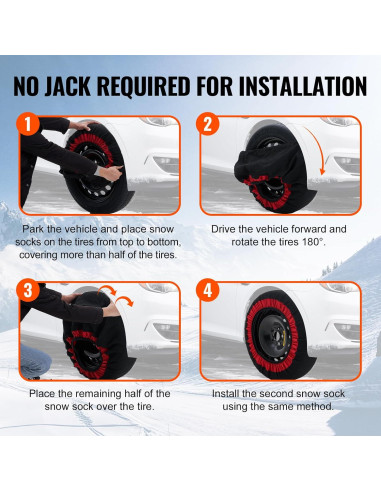 NO JACK REQUIRED FOR INSTALLATION

1

Park the vehicle and place snow socks on the tires from top to bottom, covering more than half of the tires.

2

Drive the vehicle forward and rotate the tires 180°.

3

Place the remaining half of the snow sock over the tire.

4

Install the second snow sock using the same method.