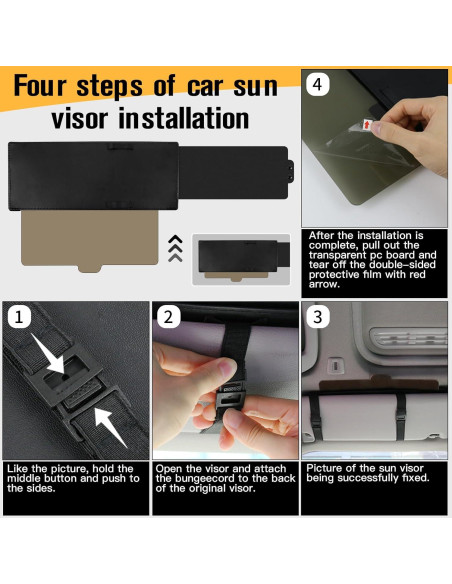 Four steps of car sun visor installation

4

After the installation is complete, pull out the transparent pc board and tear off the double-sided protective film with red arrow.

1

Like the picture, hold the middle button and push to the sides.

2

Open the visor and attach the bungeecord to the back of the original visor.

3

Picture of the sun visor being successfully fixed.