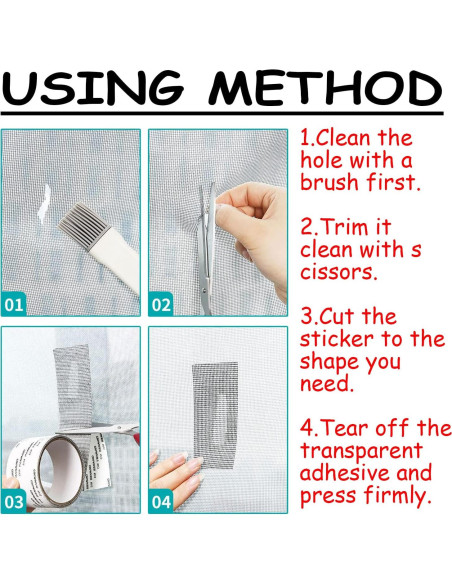 USING METHOD

01

02

03

04

1.Clean the hole with a brush first.

2.Trim it clean with s cissors.

3.Cut the sticker to the shape you need.

4.Tear off the transparent adhesive and press firmly.