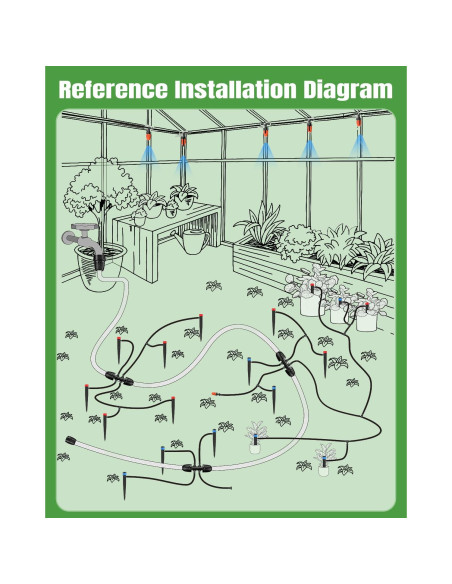 Reference Installation Diagram