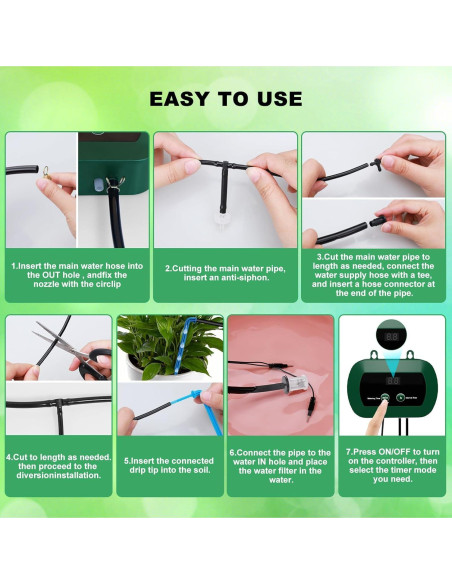 EASY TO USE

1.Insert the main water hose into the OUT hole , andfix the nozzle with the circlip

2.Cutting the main water pipe, insert an anti-siphon.

3.Cut the main water pipe to length as needed, connect the water supply hose with a tee, and insert a hose connector at the end of the pipe.

4.Cut to length as needed. then proceed to the diversioninstallation.

5.Insert the connected drip tip into the soil.

6.Connect the pipe to the water IN hole and place the water filter in the water.

7.Press ON/OFF to turn on the controller, then select the timer mode you need.