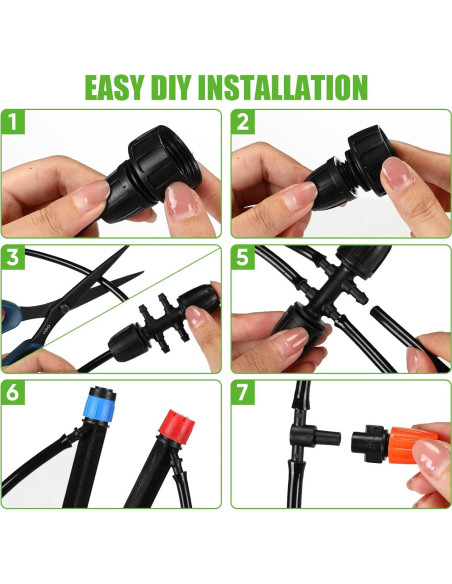 EASY DIY INSTALLATION

1

2

3

5

6

7